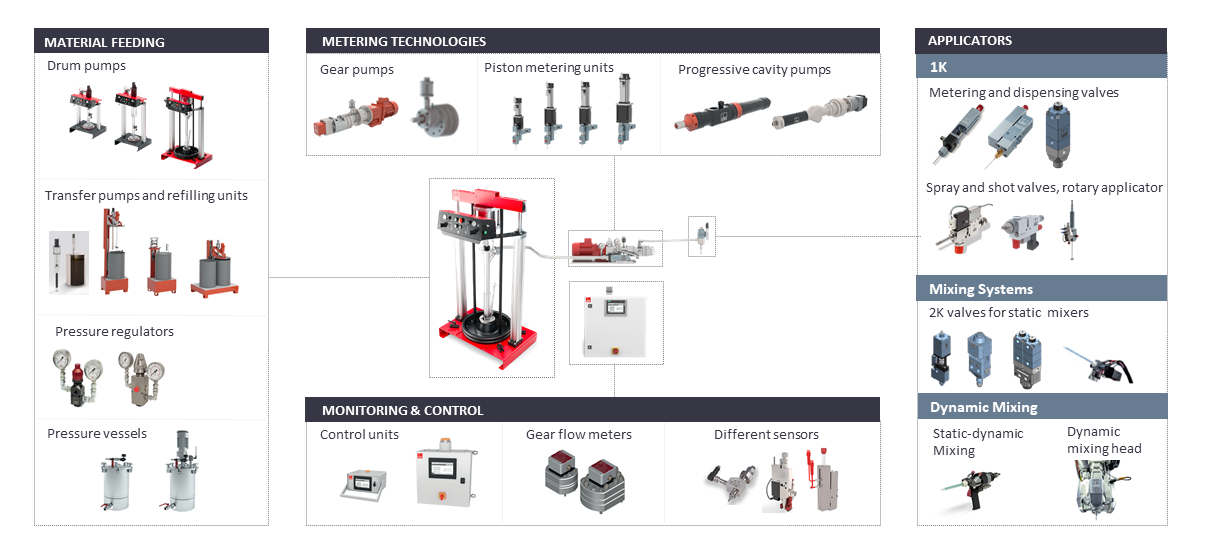 MATERIAL FEEDING

Drum pumps

Transfer pumps and refilling units

Pressure regulators

Pressure vessels

METERING TECHNOLOGIES

Gear pumps

Piston metering units

Progressive cavity pumps

MONITORING & CONTROL

Control units

Gear flow meters

Different sensors

APPLICATORS

1K

Metering and dispensing valves

Spray and shot valves, rotary applicator

Mixing Systems

2K valves for static mixers

Dynamic Mixing

Static-dynamic Mixing

Dynamic mixing head